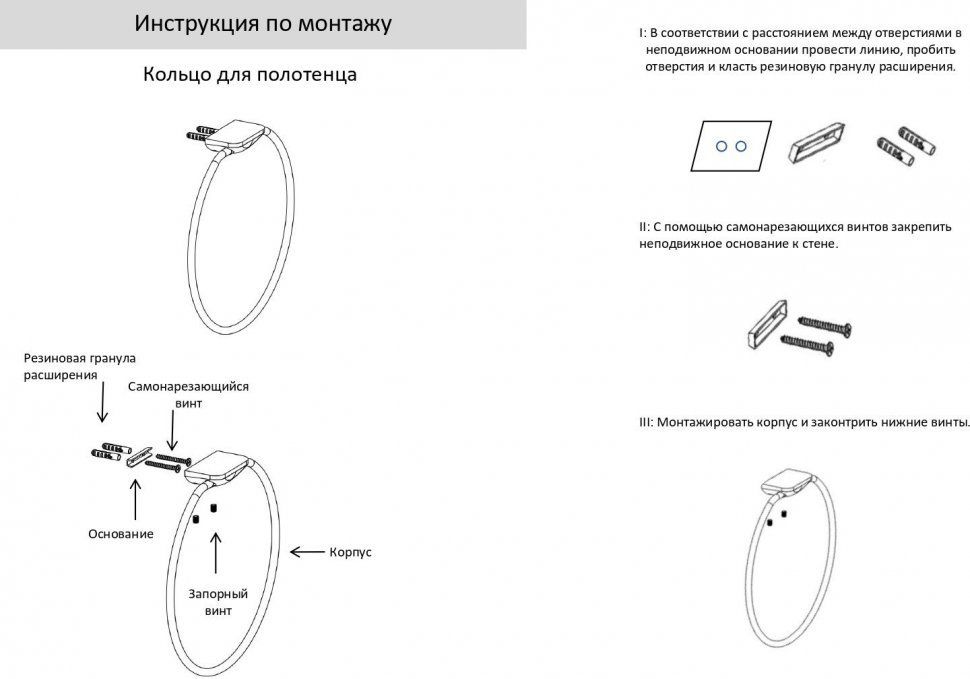 Инструкция по монтажу

Кольцо для полотенца

Резиновая гранула расширения

Самонарезающийся винт

Основание

Корпус

Запорный винт

I: В соответствии с расстоянием между отверстиями в неподвижном основании провести линию, пробить отверстия и класть резиновую гранулу расширения.

II: С помощью самонарезающихся винтов закрепить неподвижное основание к стене.

III: Монтажировать корпус и законтрить нижние винты.