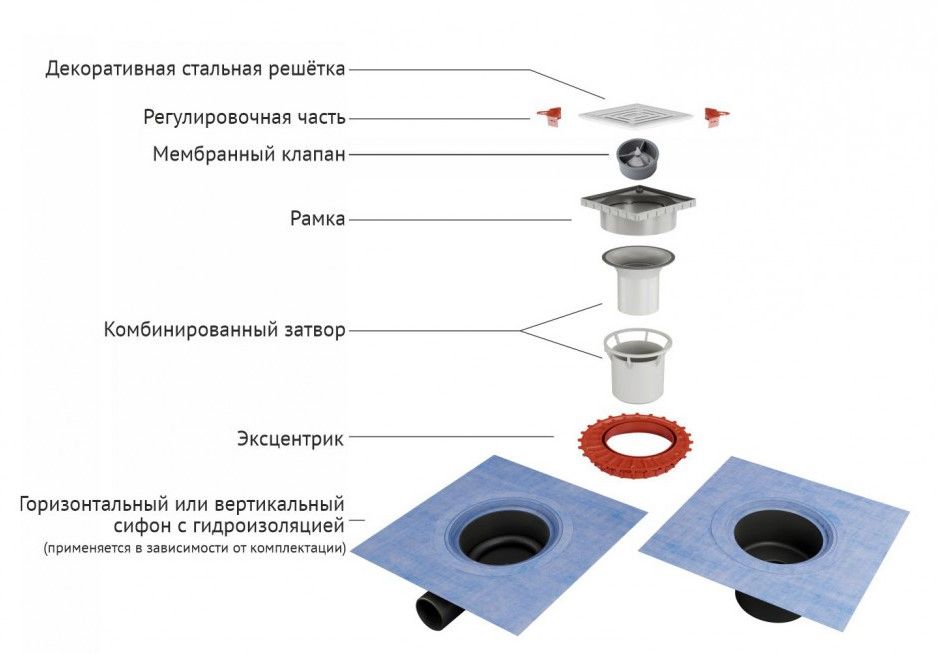 Декоративная стальная решётка

Регулировочная часть

Мембранный клапан

Рамка

Комбинированный затвор

Эксцентрик

Горизонтальный или вертикальный сифон с гидроизоляцией
(применяется в зависимости от комплектации)