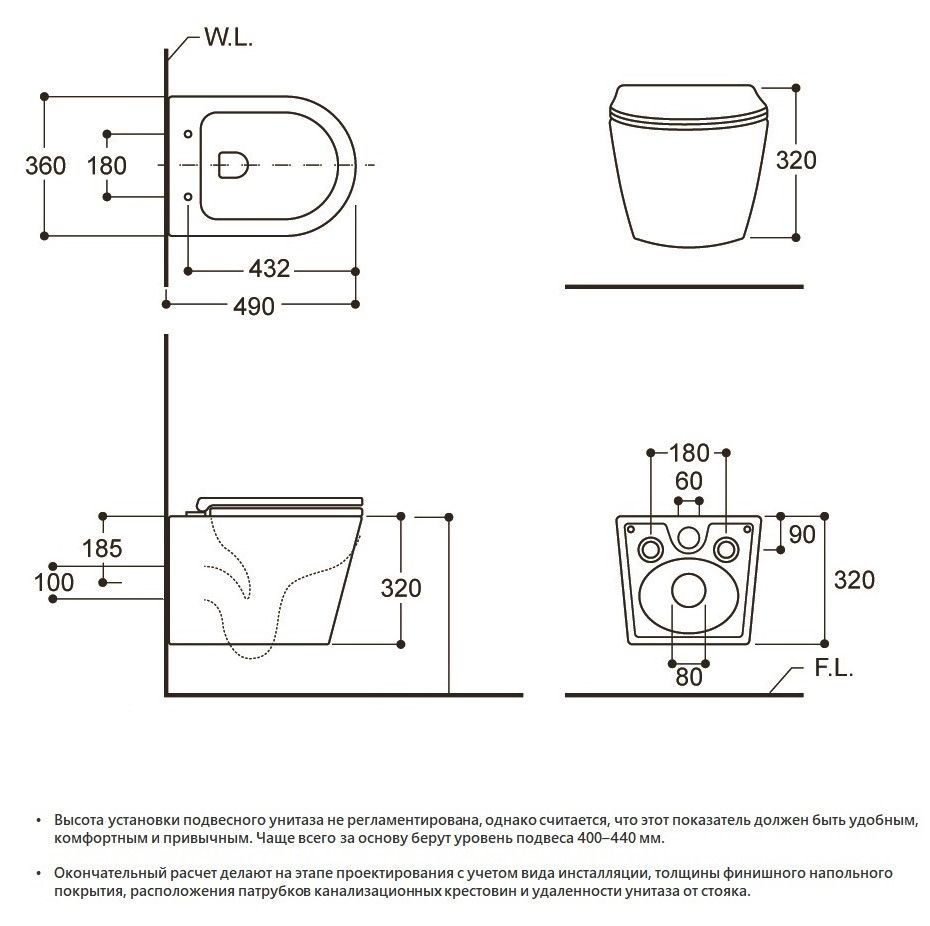 W.L.

360

180

432

490

320

185

100

320

180

60

90

320

80

F.L.

• Высота установки подвесного унитаза не регламентирована, однако считается, что этот показатель должен быть удобным, комфортным и привычным. Чаще всего за основу берут уровень подвеса 400–440 мм.

• Окончательный расчет делают на этапе проектирования с учетом вида инсталляции, толщины финишного напольного покрытия, расположения патрубков канализационных крестовин и удаленности унитаза от стояка.