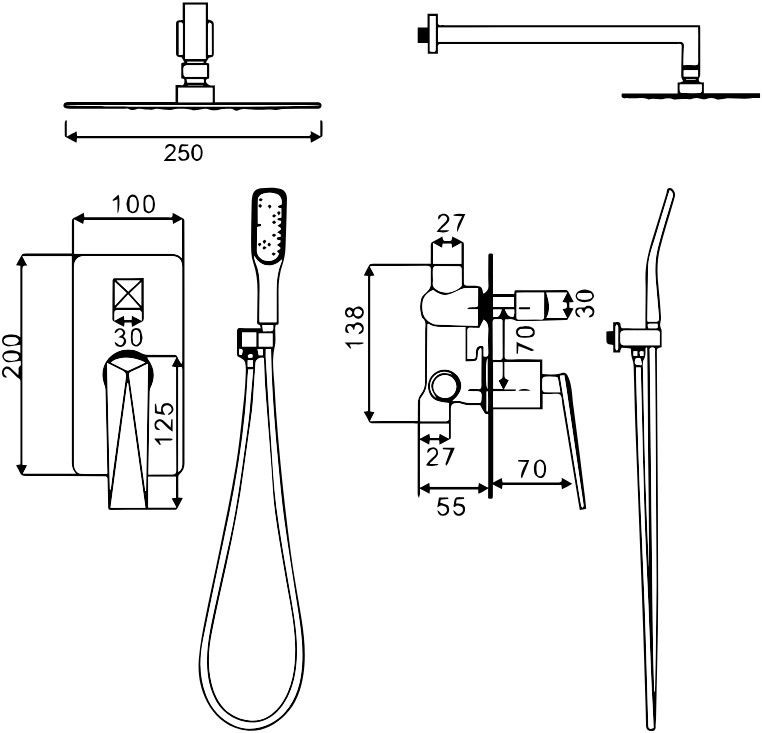 250

100

200

30

125

27

138

30

70

27

70

55