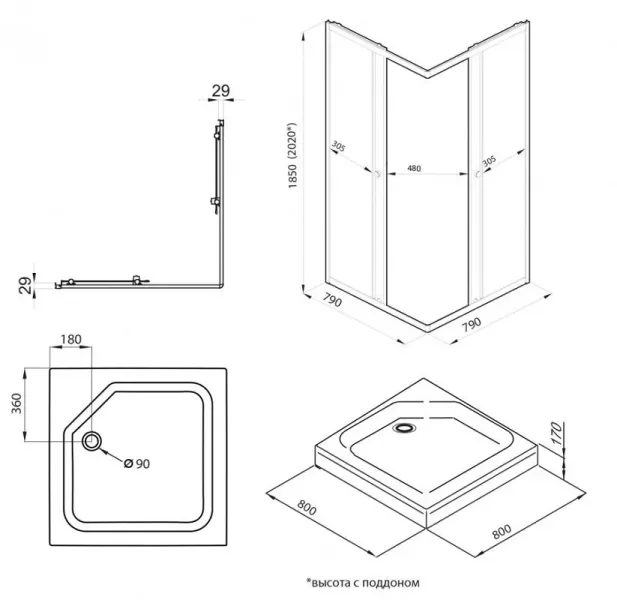 29

29

1850 (2020*)

305

480

305

790

790

180

360

Ø 90

170

800

800

*высота с поддоном