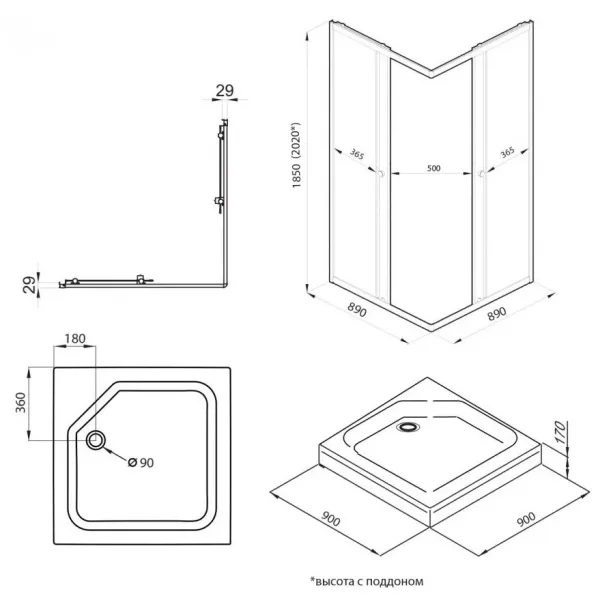 29

29

1850 (2020*)

365

500

365

890

890

180

360

Ø 90

170

900

900

*высота с поддоном