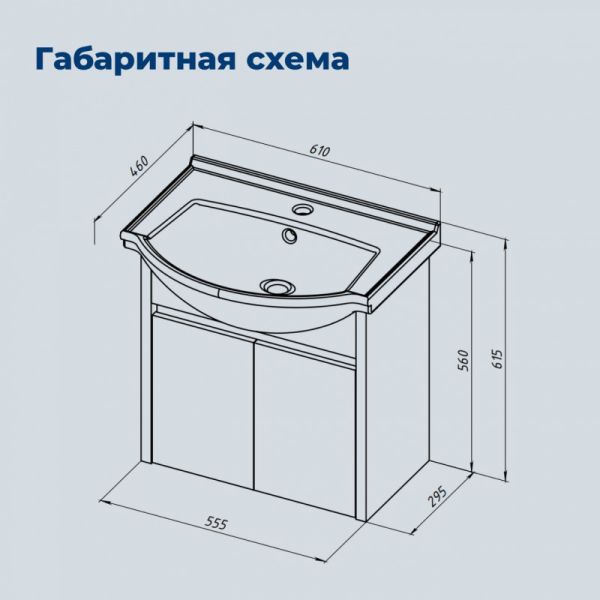 Габаритная схема

460

610

560

615

295

555