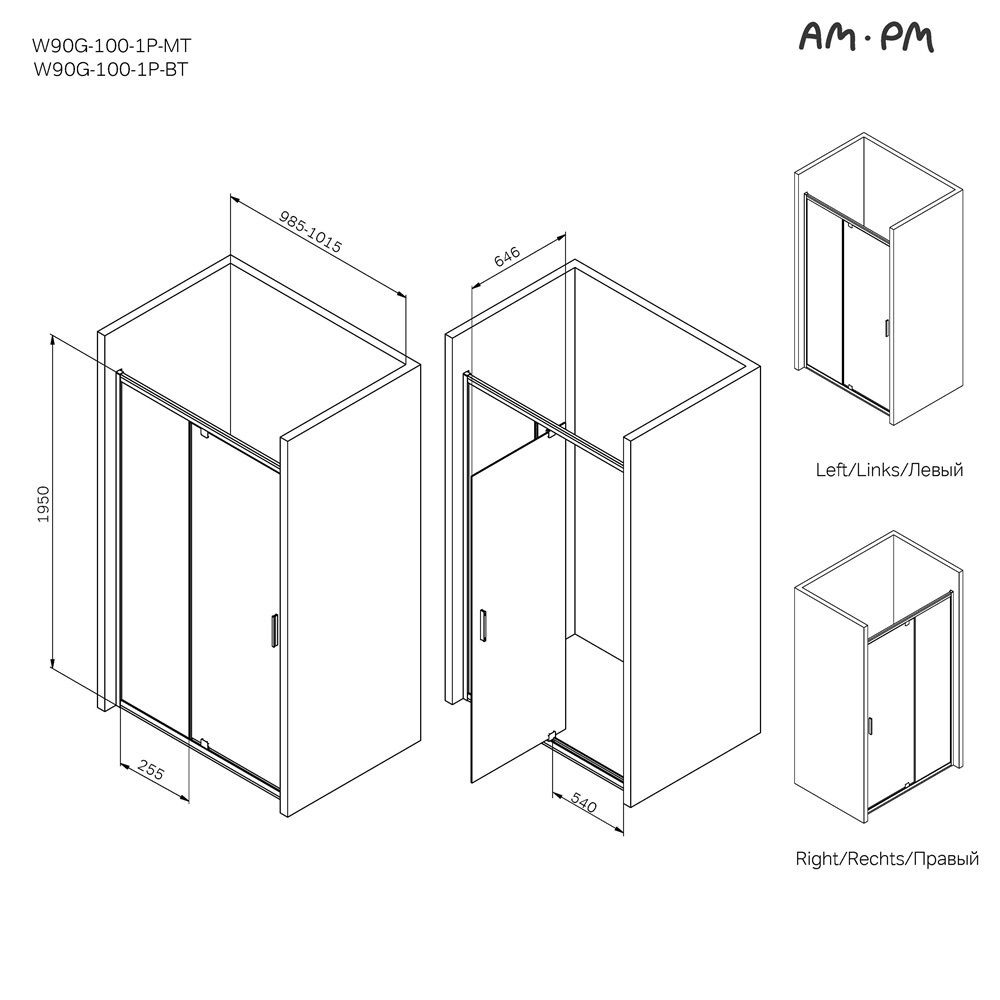 W90G-100-1P-MT
W90G-100-1P-BT

AM·PM

985-1015

1950

255

646

540

Left/Links/Левый

Right/Rechts/Правый