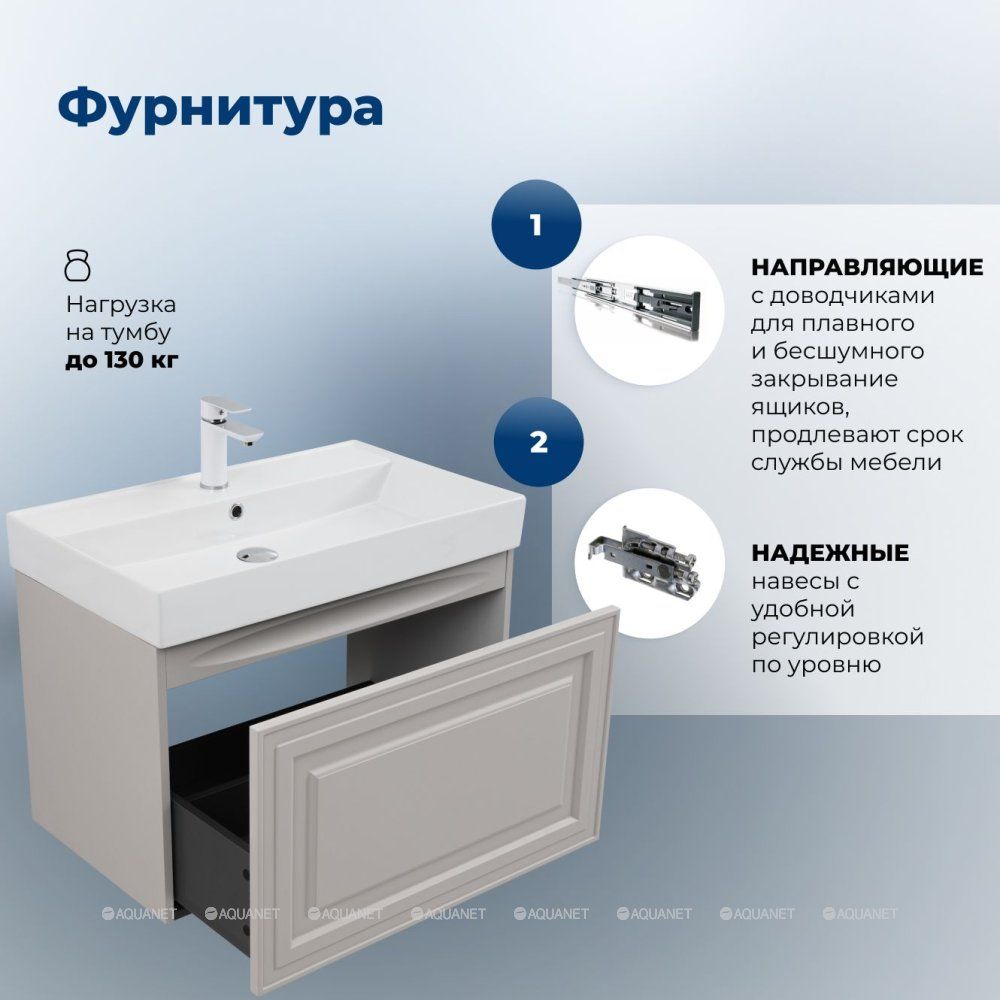 Фурнитура

Нагрузка на тумбу **до 130 кг**

1

**НАПРАВЛЯЮЩИЕ** с доводчиками для плавного и бесшумного закрывание ящиков, продлевают срок службы мебели

2

**НАДЕЖНЫЕ** навесы с удобной регулировкой по уровню

AQUANET AQUANET AQUANET AQUANET AQUANET AQUANET AQUANET AQUANET