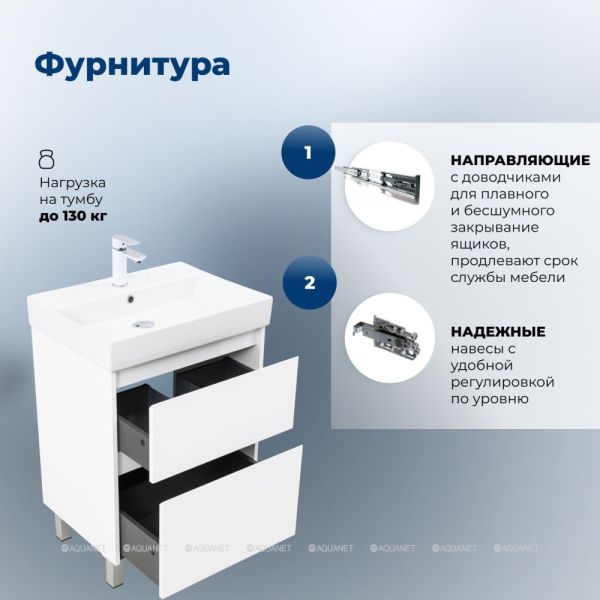 Фурнитура

Нагрузка на тумбу **до 130 кг**

1

**НАПРАВЛЯЮЩИЕ** с доводчиками для плавного и бесшумного закрывание ящиков, продлевают срок службы мебели

2

**НАДЕЖНЫЕ** навесы с удобной регулировкой по уровню

AQUANET AQUANET AQUANET AQUANET AQUANET AQUANET AQUANET AQUANET