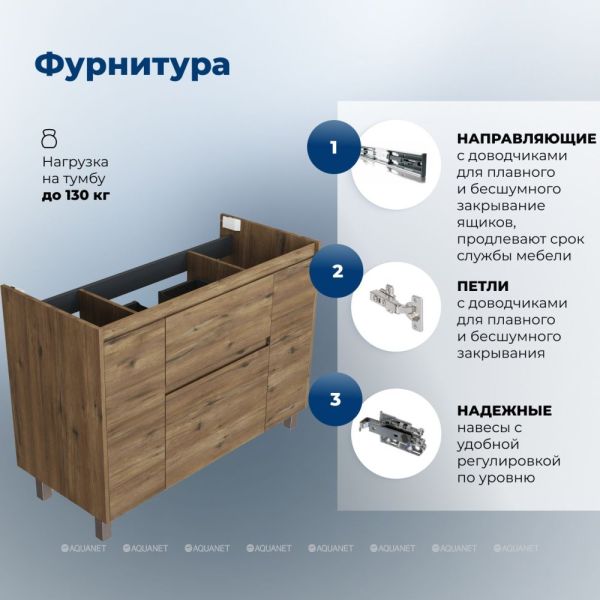 Фурнитура

Нагрузка на тумбу до 130 кг

1

НАПРАВЛЯЮЩИЕ с доводчиками для плавного и бесшумного закрывание ящиков, продлевают срок службы мебели

2

ПЕТЛИ с доводчиками для плавного и бесшумного закрывания

3

НАДЕЖНЫЕ навесы с удобной регулировкой по уровню

AQUANET AQUANET AQUANET AQUANET AQUANET AQUANET AQUANET AQUANET