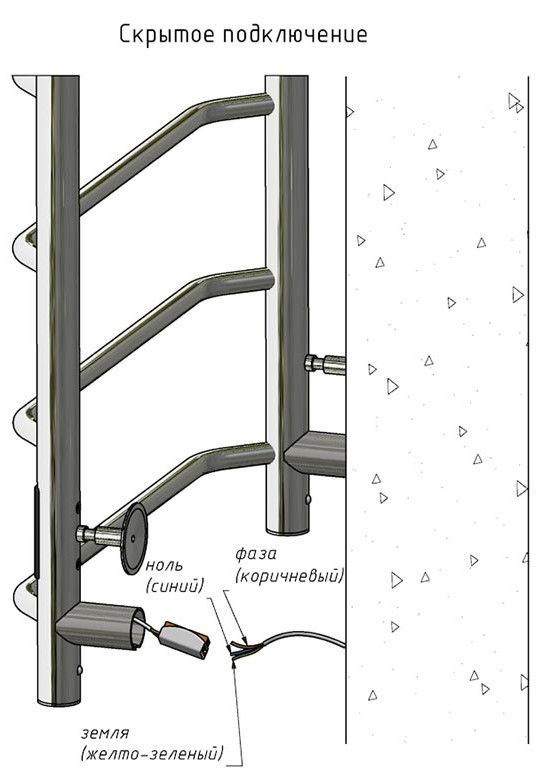 Скрытое подключение

ноль
(синий)

фаза
(коричневый)

земля
(желто-зеленый)