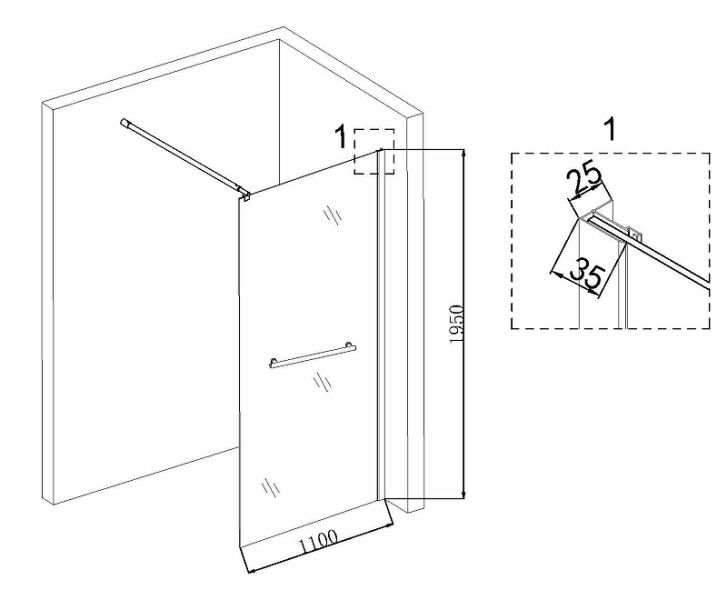 1

1950

1100

1

25

35