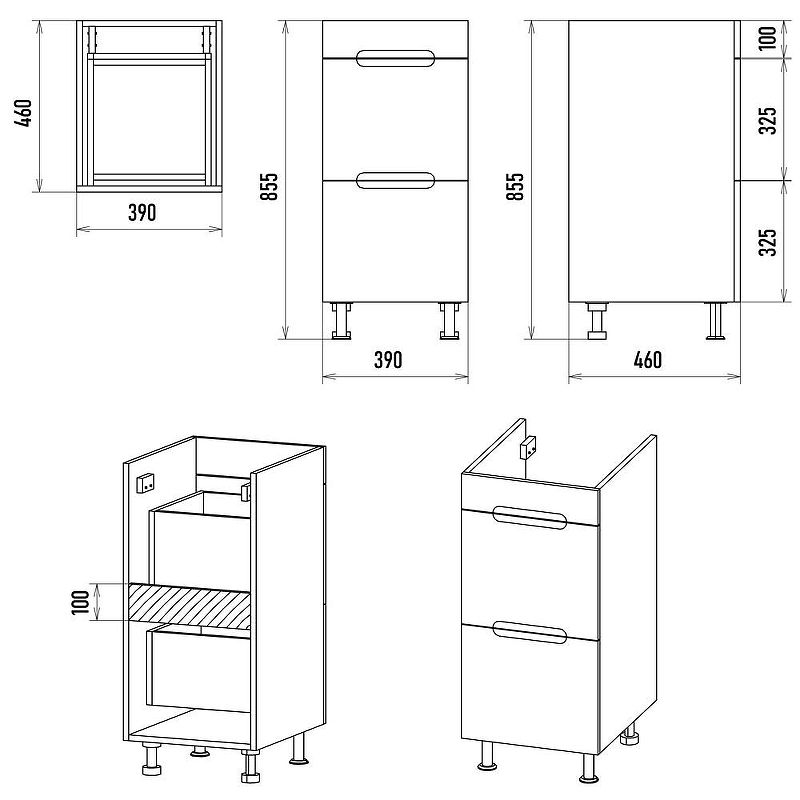 460

390

855

390

855

100

325

325

460

100