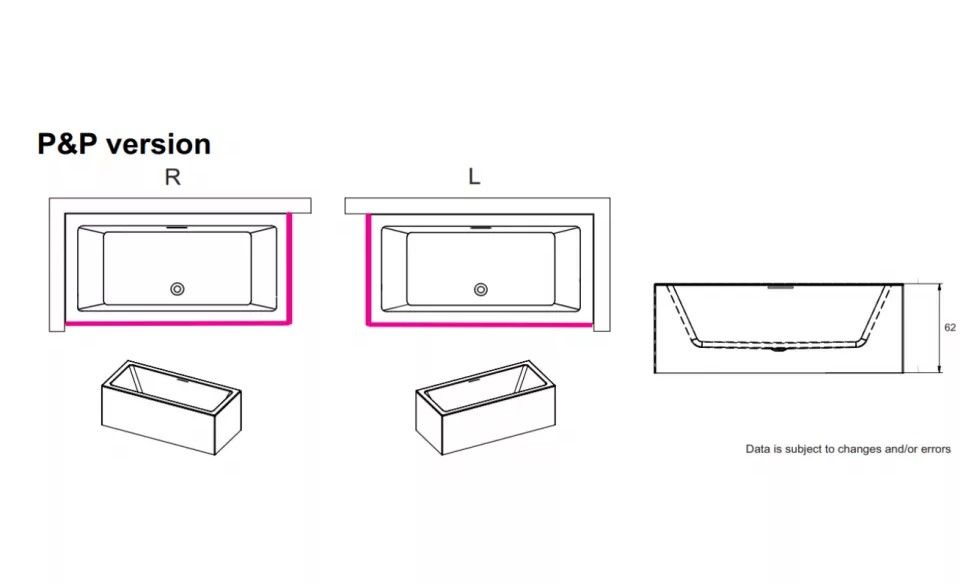 P&P version

R

L

62

Data is subject to changes and/or errors