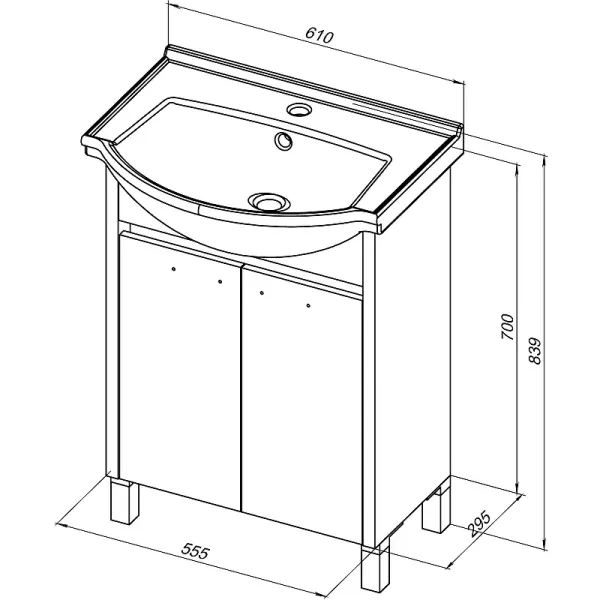 610
700
839
295
555