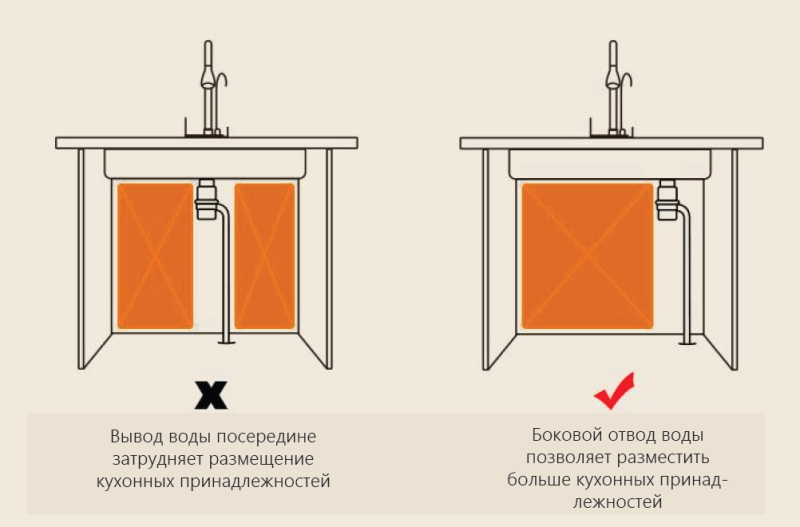 Вывод воды посередине затрудняет размещение кухонных принадлежностей

Боковой отвод воды позволяет разместить больше кухонных принадлежностей