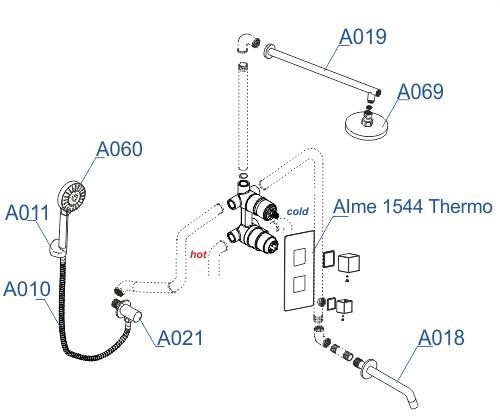 A019
A069
A060
A011
cold
Alme 1544 Thermo
hot
A010
A021
A018