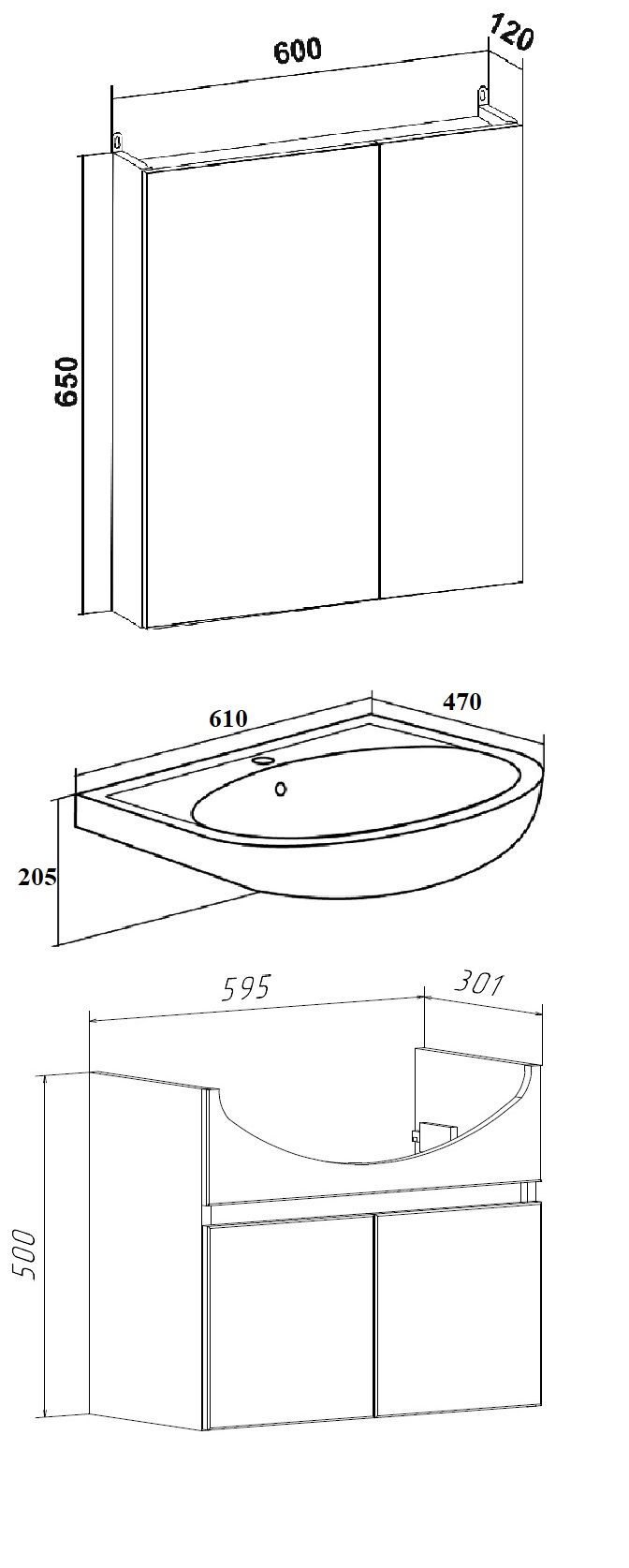 600
120
650
610
470
205
595
301
500