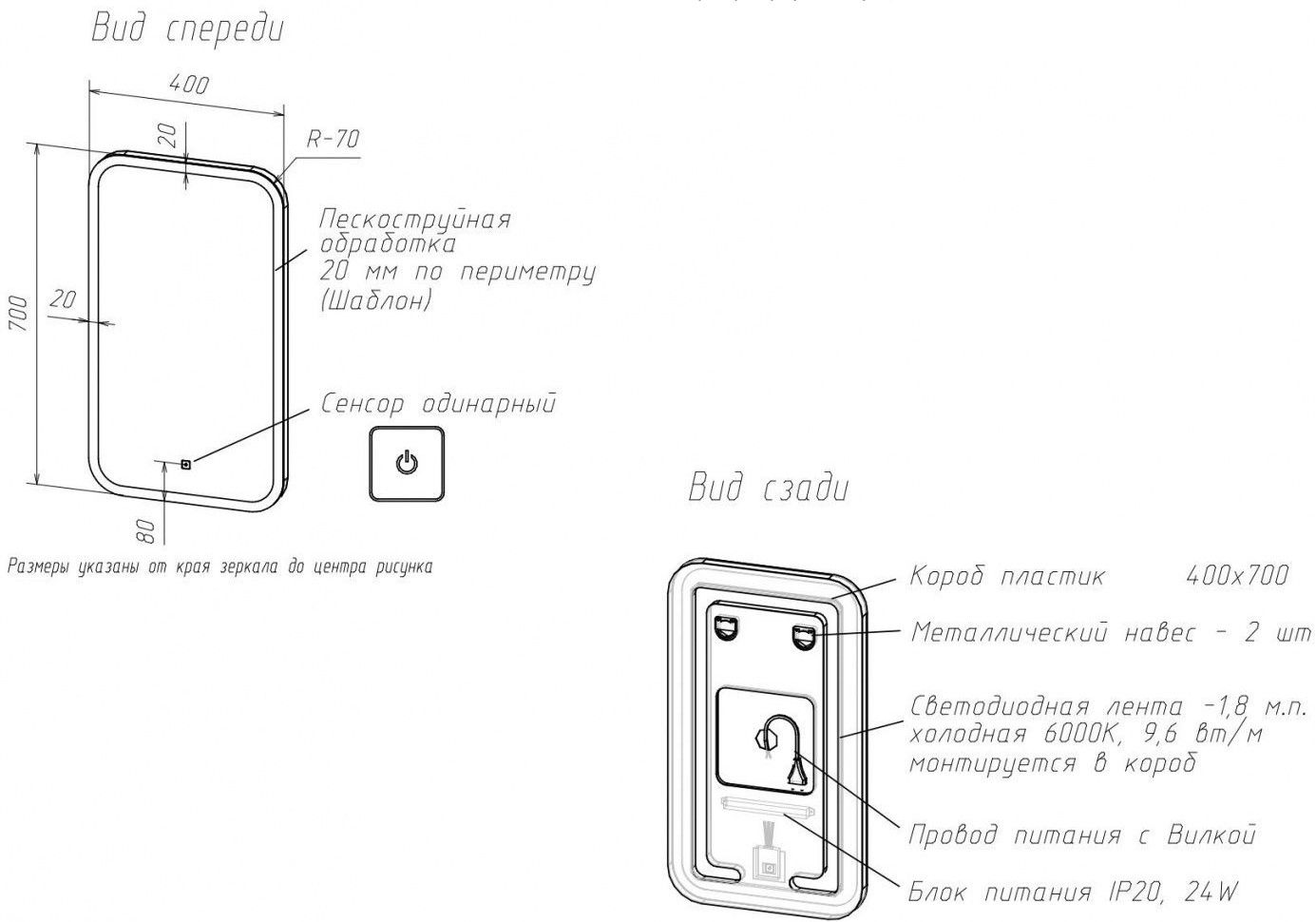 Вид спереди

400

20

R-70

Пескоструйная обработка 20 мм по периметру (Шаблон)

700

20

Сенсор одинарный

80

Размеры указаны от края зеркала до центра рисунка

Вид сзади

Короб пластик 400х700

Металлический навес - 2 шт

Светодиодная лента -1,8 м.п. холодная 6000К, 9,6 вт/м монтируется в короб

Провод питания с Вилкой

Блок питания IP20, 24W