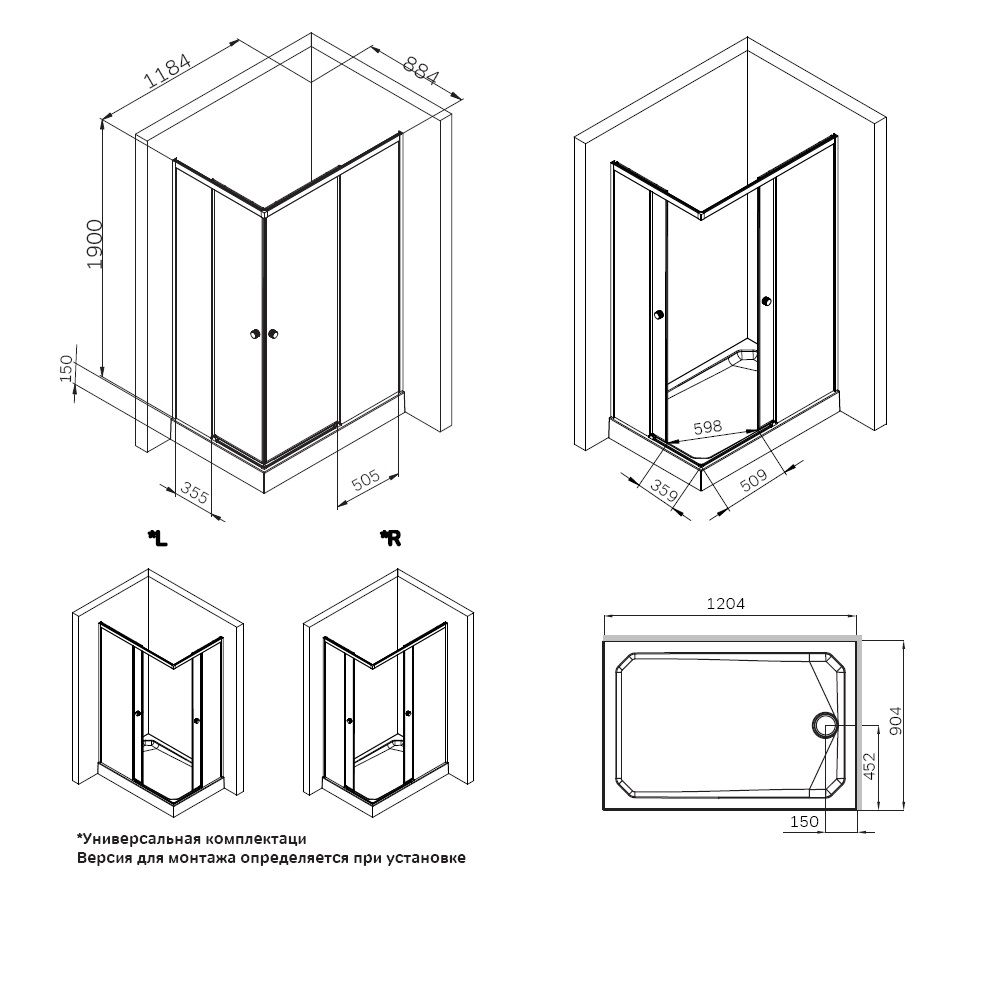 1184
884
1900
150
355
505
598
359
509
*L
*R
1204
904
452
150
*Универсальная комплектаци
Версия для монтажа определяется при установке