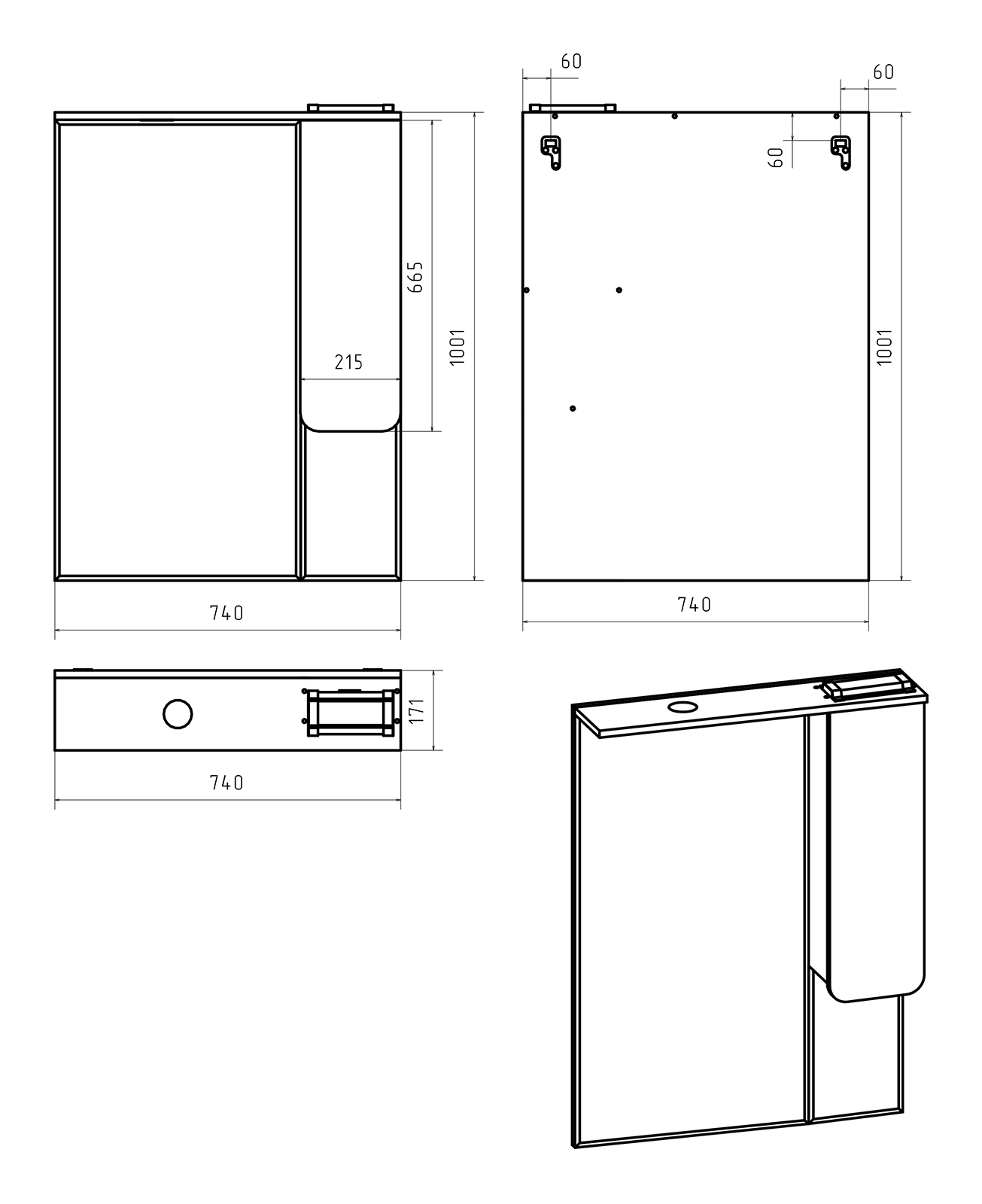 665
1001
215
740
60
60
60
1001
740
171
740