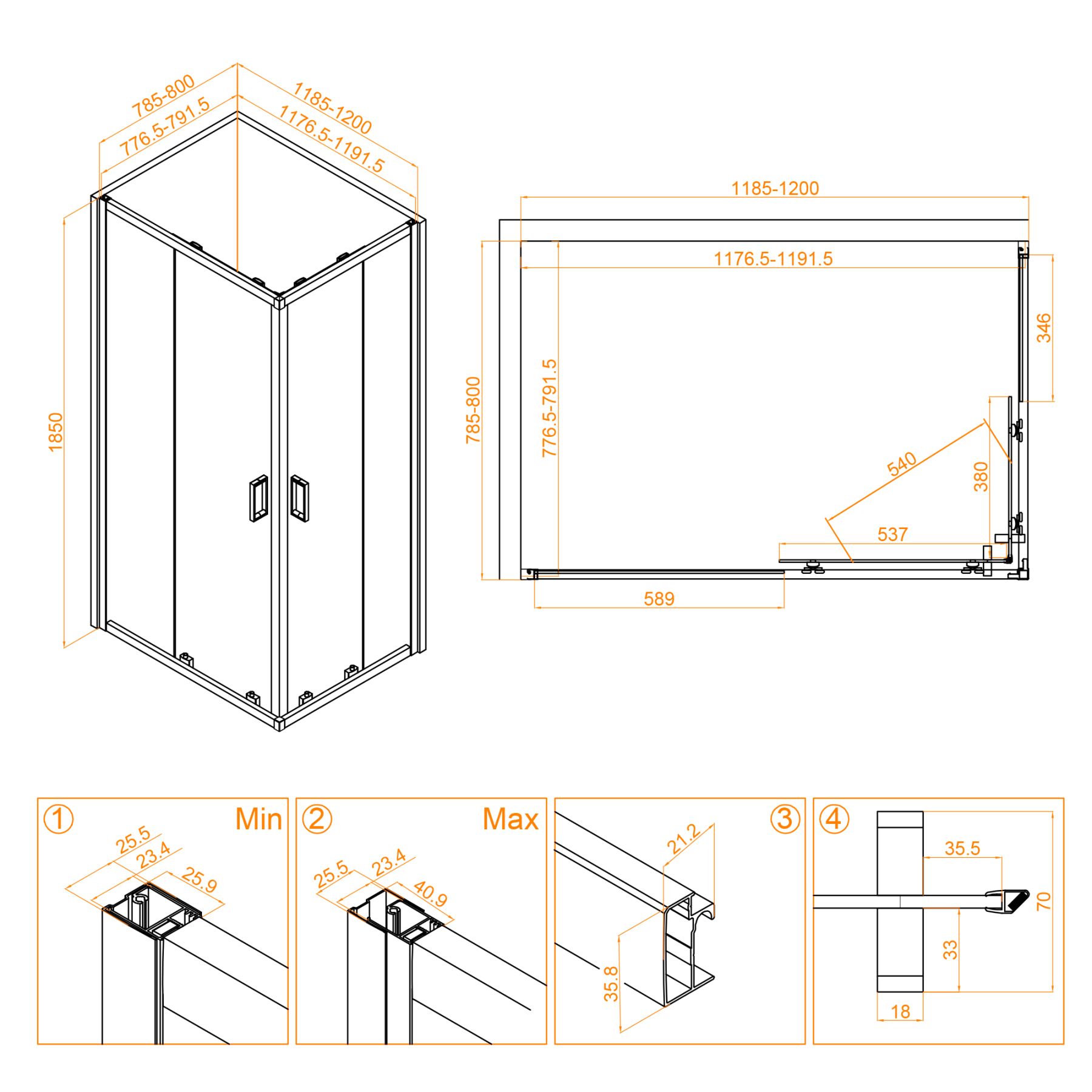 785-800
776.5-791.5
1185-1200
1176.5-1191.5
1850

1185-1200
1176.5-1191.5
785-800
776.5-791.5
346
540
380
537
589

① Min
25.5
23.4
25.9

② Max
25.5
23.4
40.9

③
21.2
35.8

④
35.5
70
33
18