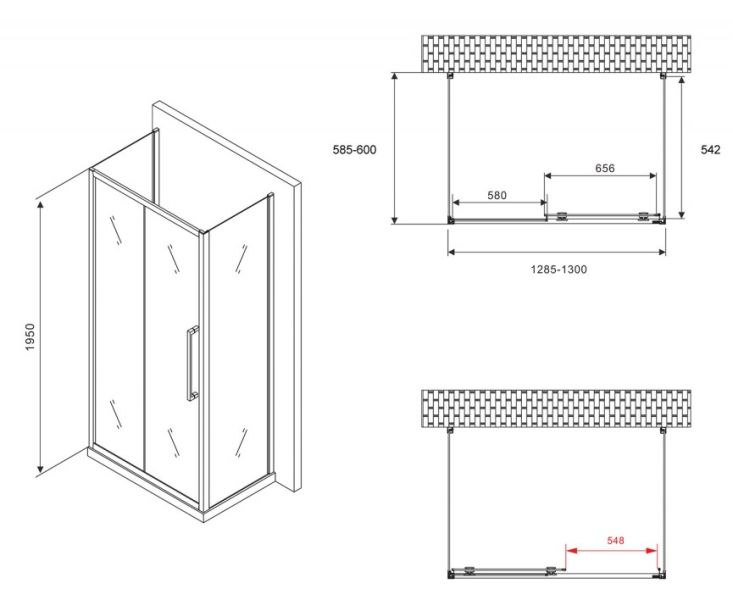 1950

585-600

542

656

580

1285-1300

548