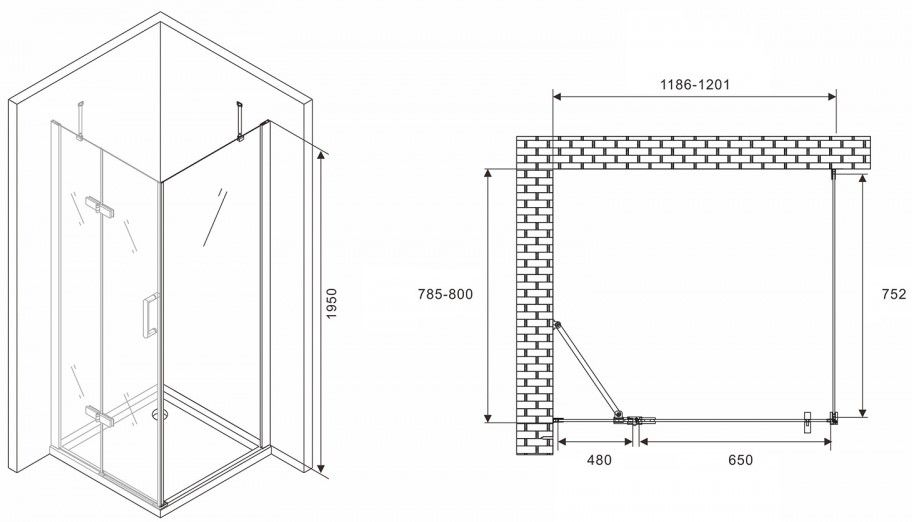 1950

1186-1201

785-800

752

480

650