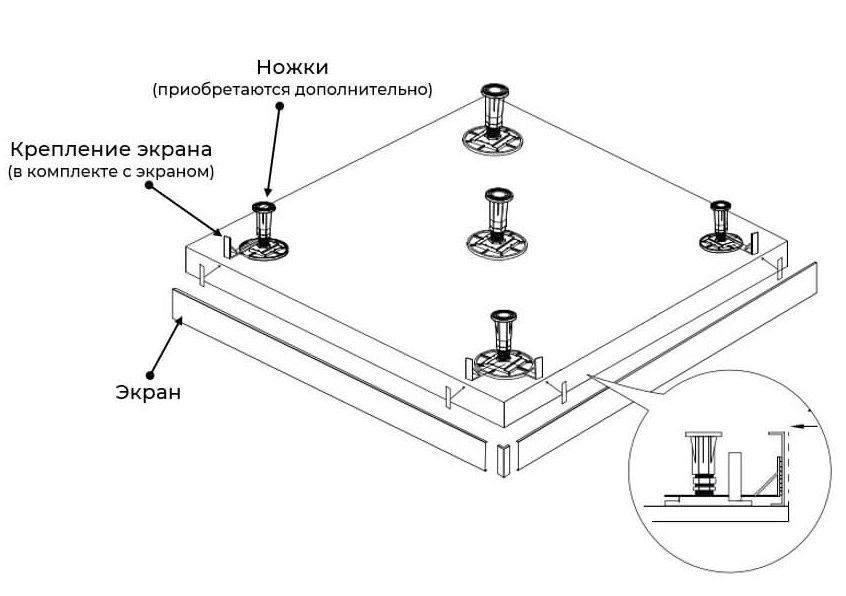 Ножки
(приобретаются дополнительно)

Крепление экрана
(в комплекте с экраном)

Экран