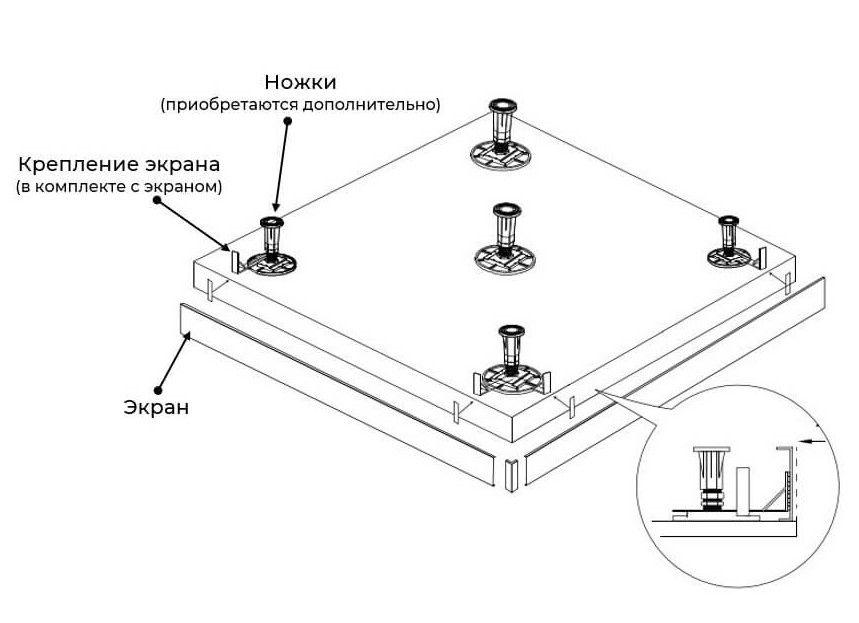 Ножки
(приобретаются дополнительно)

Крепление экрана
(в комплекте с экраном)

Экран