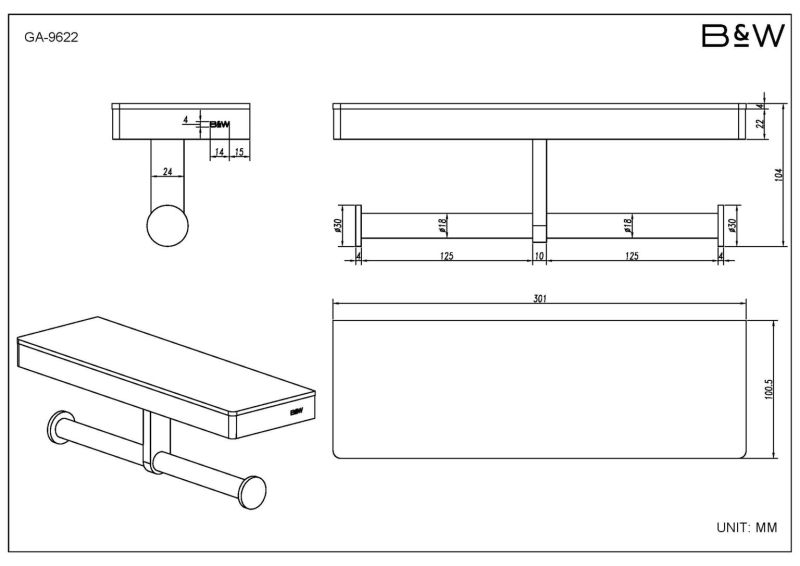 GA-9622

B&W

4
B&W
14 15
24

4
22
104
ø30
ø18
ø18
ø30
4
125
10
125
4

301
100.5

B&W

UNIT: MM