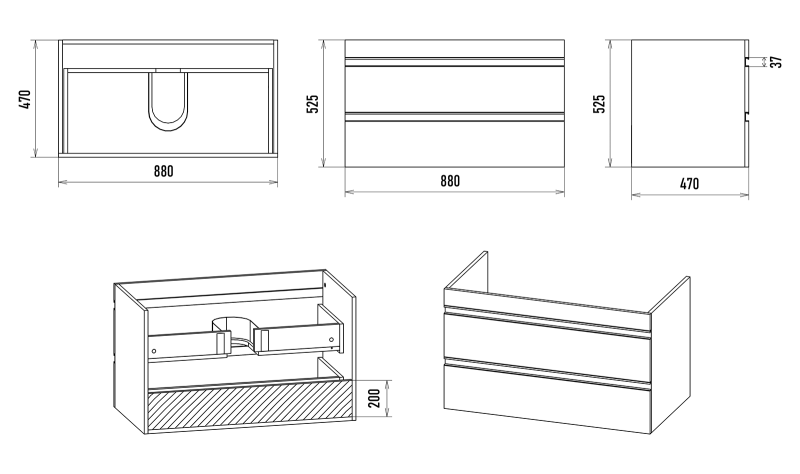 470
880
525
880
525
37
470
200