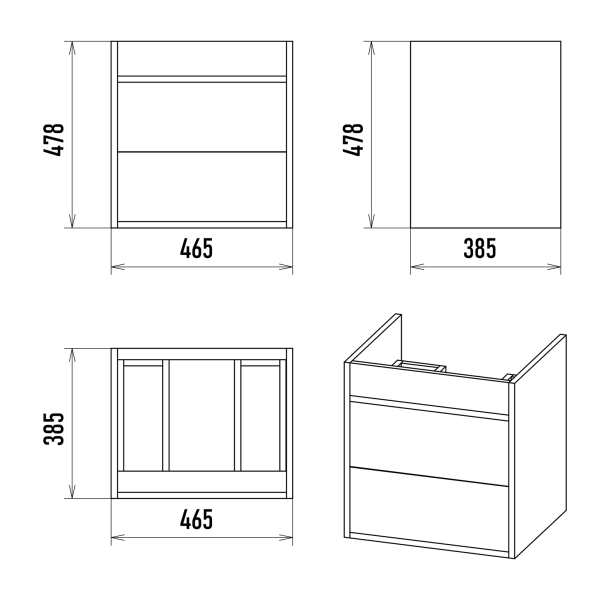 478

465

478

385

385

465