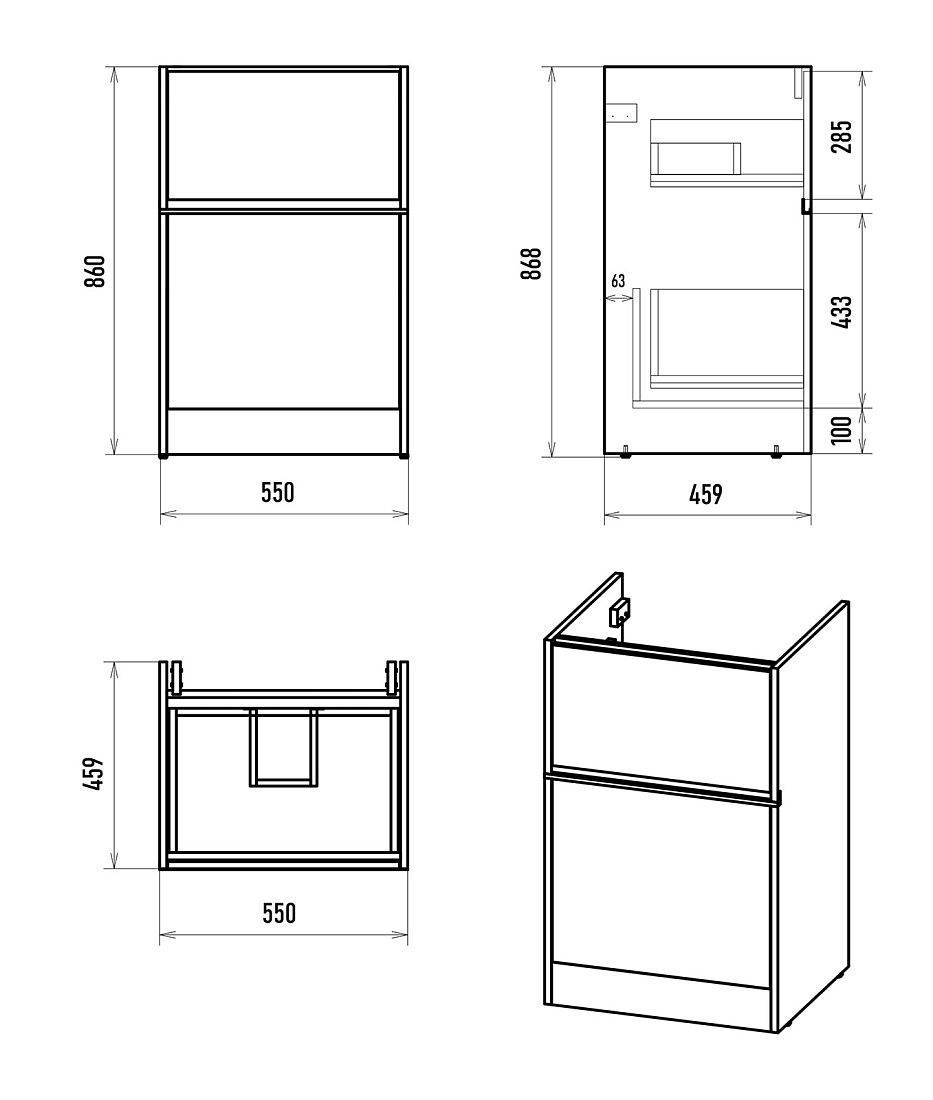 860

550

868

63

285

433

100

459

459

550