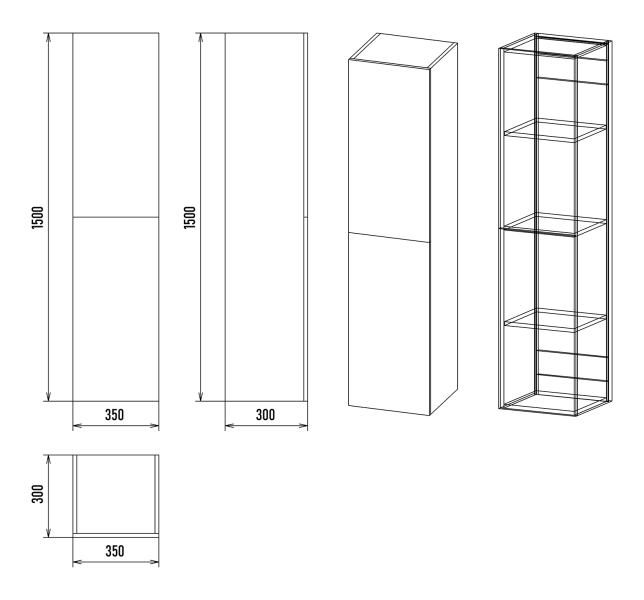 1500
350
1500
300
300
350