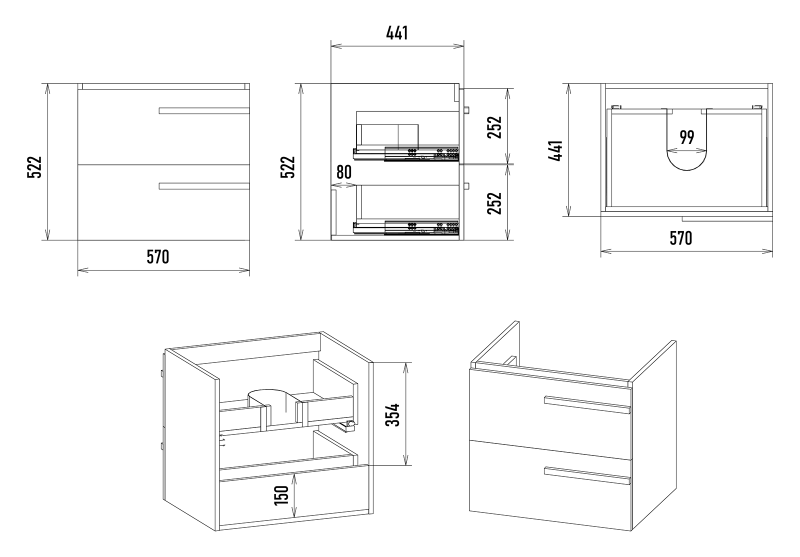 441

522

570

522

80

252

252

441

99

570

354

150