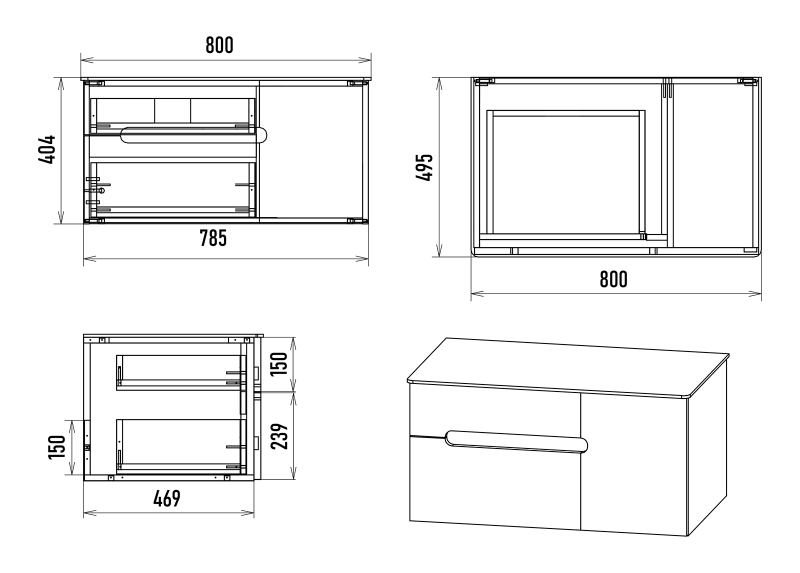 800
404
785
495
800
150
239
150
469