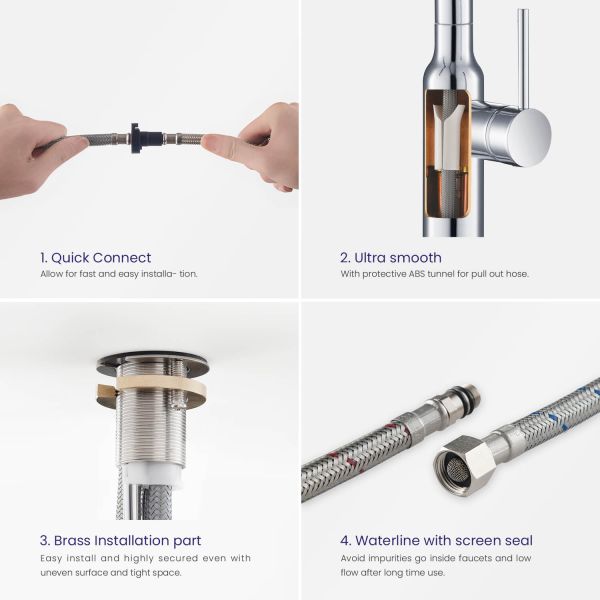 1. Quick Connect
Allow for fast and easy installa- tion.

2. Ultra smooth
With protective ABS tunnel for pull out hose.

3. Brass Installation part
Easy install and highly secured even with uneven surface and tight space.

4. Waterline with screen seal
Avoid impurities go inside faucets and low flow after long time use.