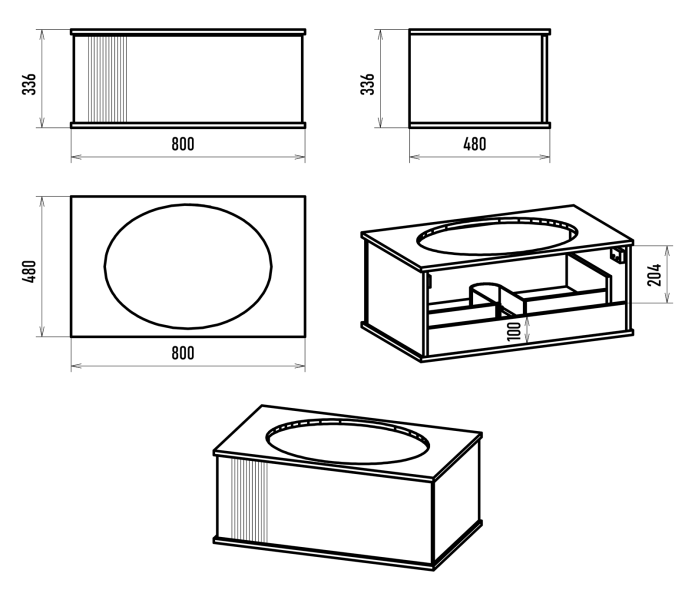 336
800
336
480
480
800
204
100