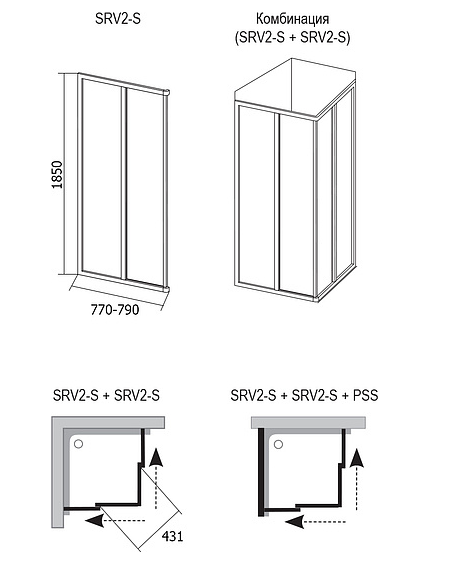 SRV2-S

1850

770-790

Комбинация
(SRV2-S + SRV2-S)

SRV2-S + SRV2-S

431

SRV2-S + SRV2-S + PSS