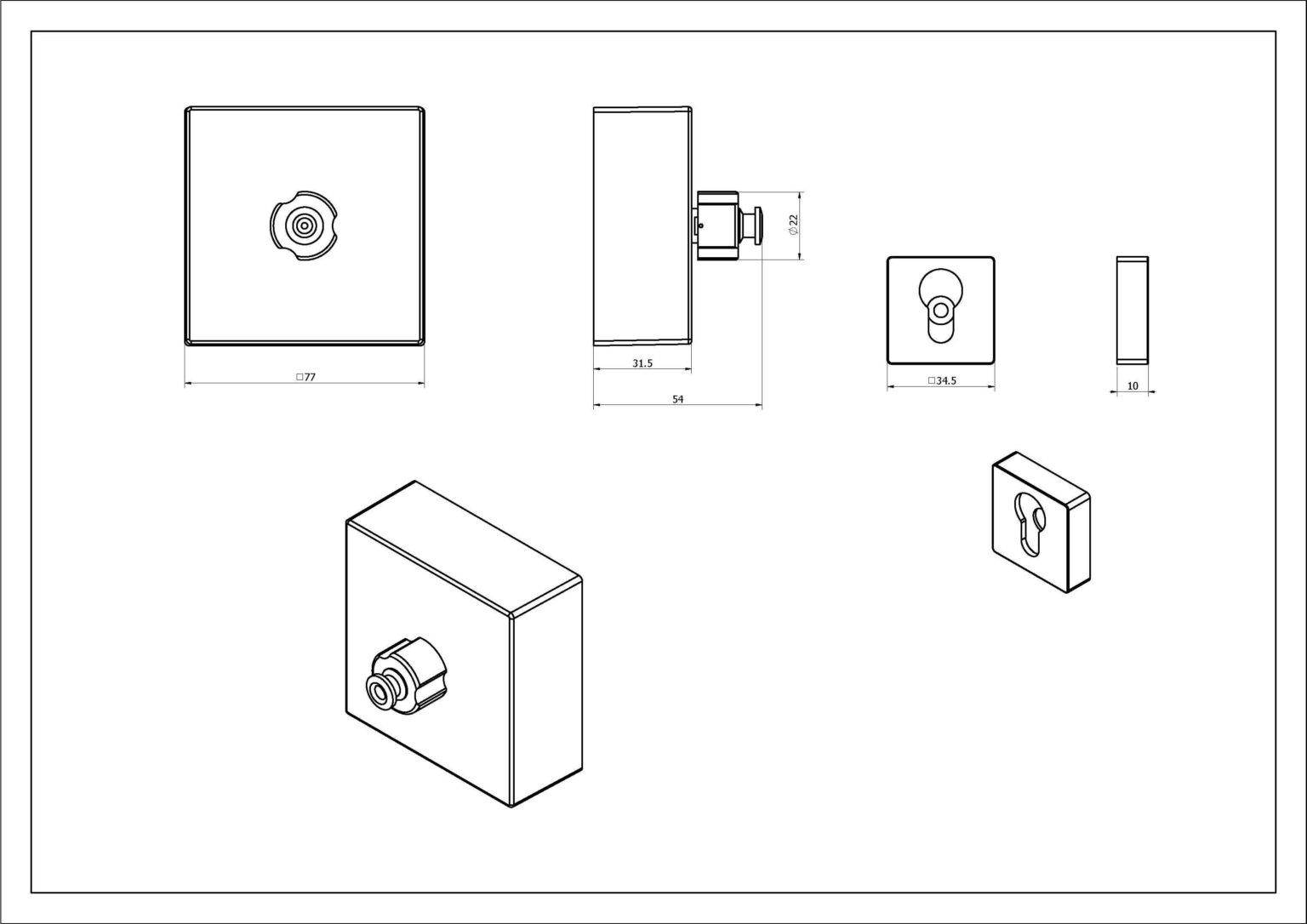 □77

31.5

54

⌀22

□34.5

10