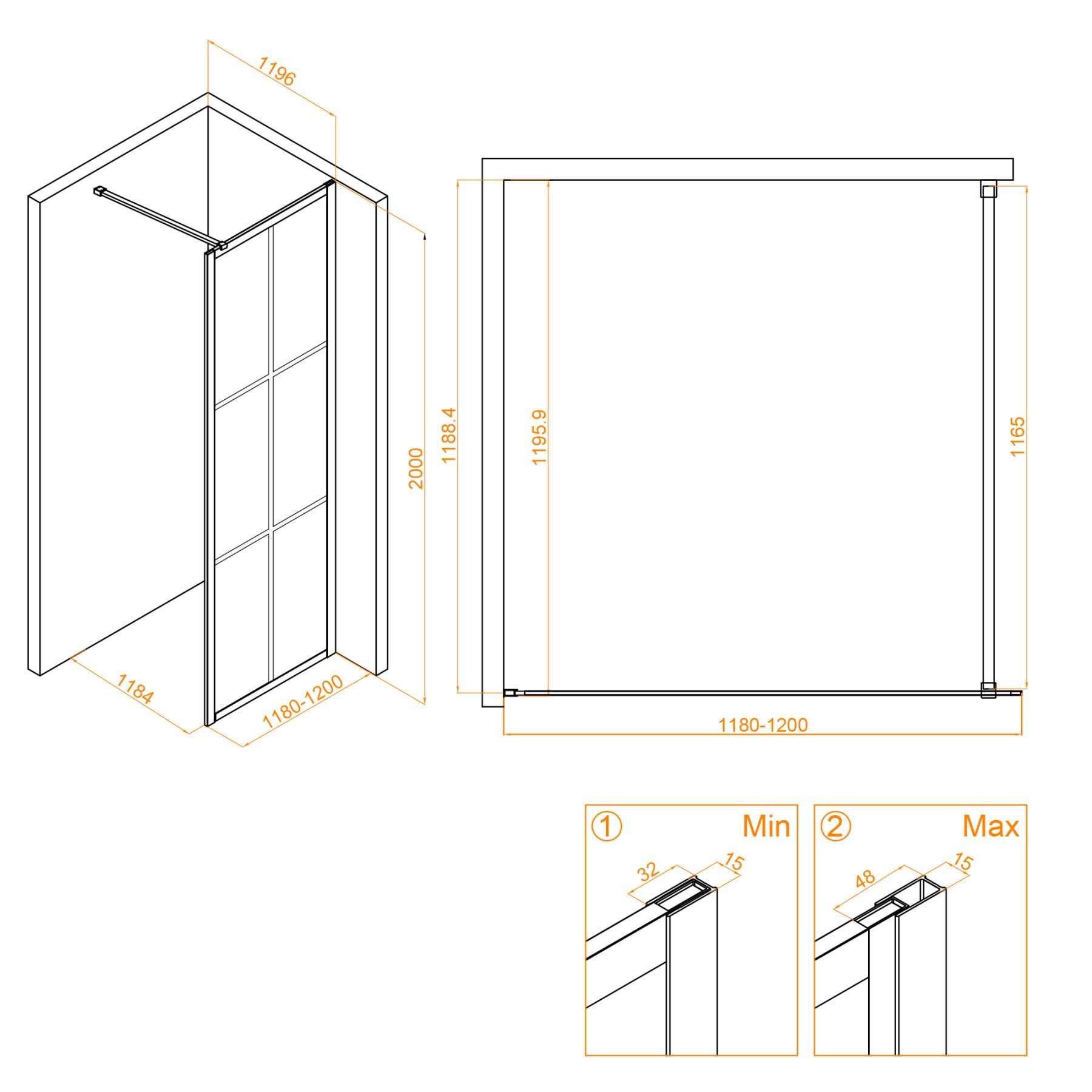 1196

2000

1184

1180-1200

1188.4

1195.9

1165

1180-1200

① Min

32

15

② Max

48

15